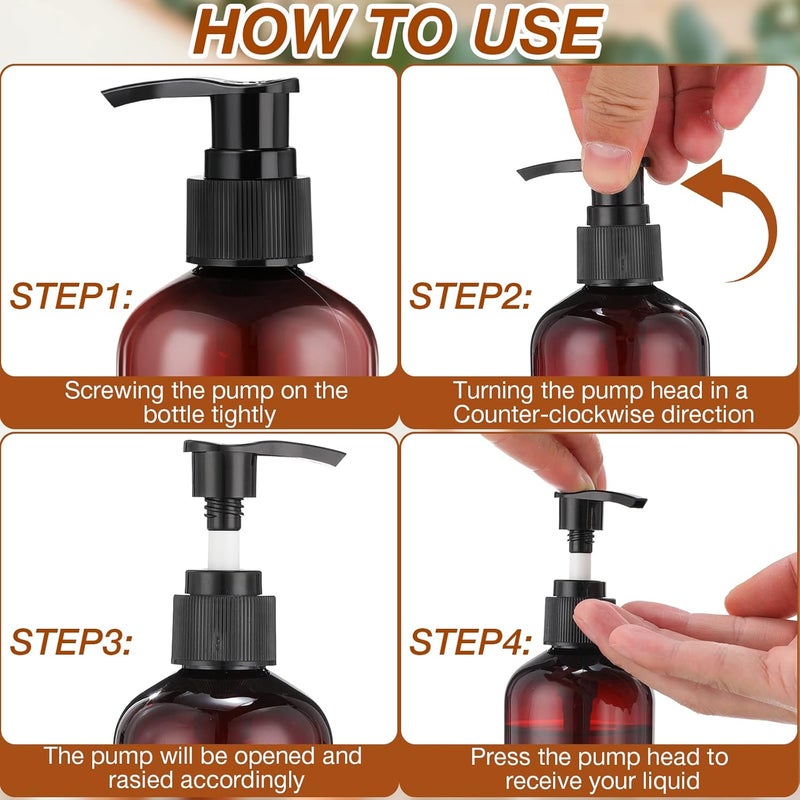 HOW TO USE

STEP1:

Screwing the pump on the bottle tightly

STEP2:

Turning the pump head in a Counter-clockwise direction

STEP3:

The pump will be opened and rasied accordingly

STEP4:

Press the pump head to receive your liquid